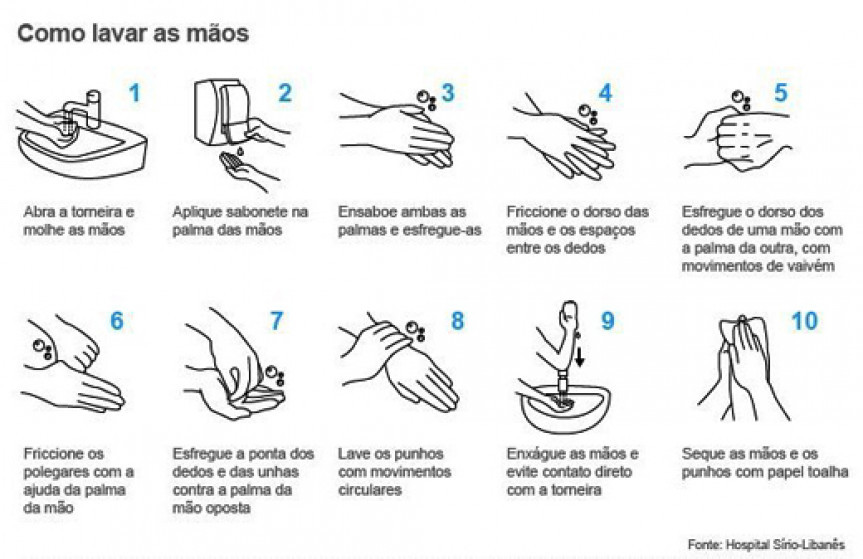 Como lavar as mãos

1
Abra a torneira e molhe as mãos

2
Aplique sabonete na palma das mãos

3
Ensaboe ambas as palmas e esfregue-as

4
Friccione o dorso das mãos e os espaços entre os dedos

5
Esfregue o dorso dos dedos de uma mão com a palma da outra, com movimentos de vaivém

6
Friccione os polegares com a ajuda da palma da mão

7
Esfregue a ponta dos dedos e das unhas contra a palma da mão oposta

8
Lave os punhos com movimentos circulares

9
Enxágue as mãos e evite contato direto com a torneira

10
Seque as mãos e os punhos com papel toalha

Fonte: Hospital Sírio-Libanês